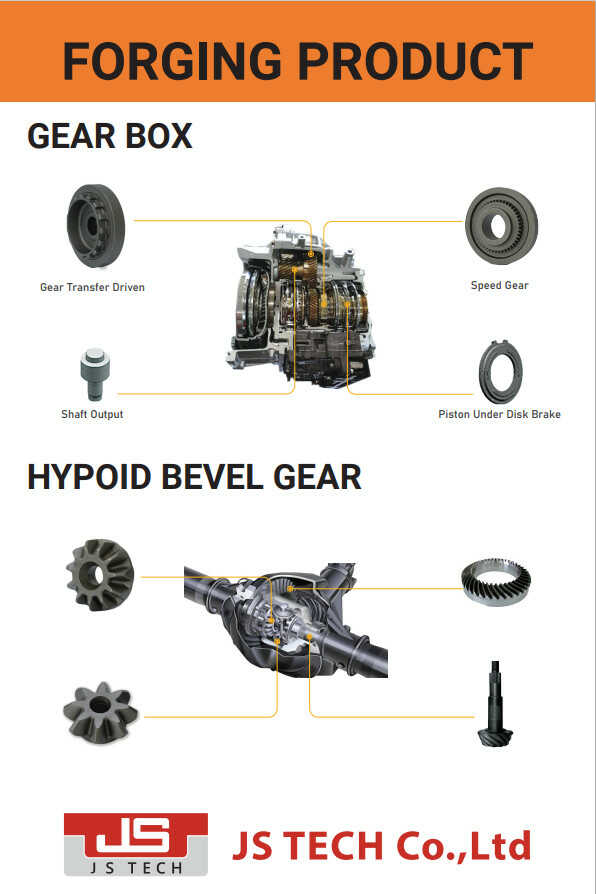 FORGING PRODUCT

GEAR BOX

Gear Transfer Driven

Speed Gear

Shaft Output

Piston Under Disk Brake

HYPOID BEVEL GEAR

JS
JS TECH

JS TECH Co.,Ltd